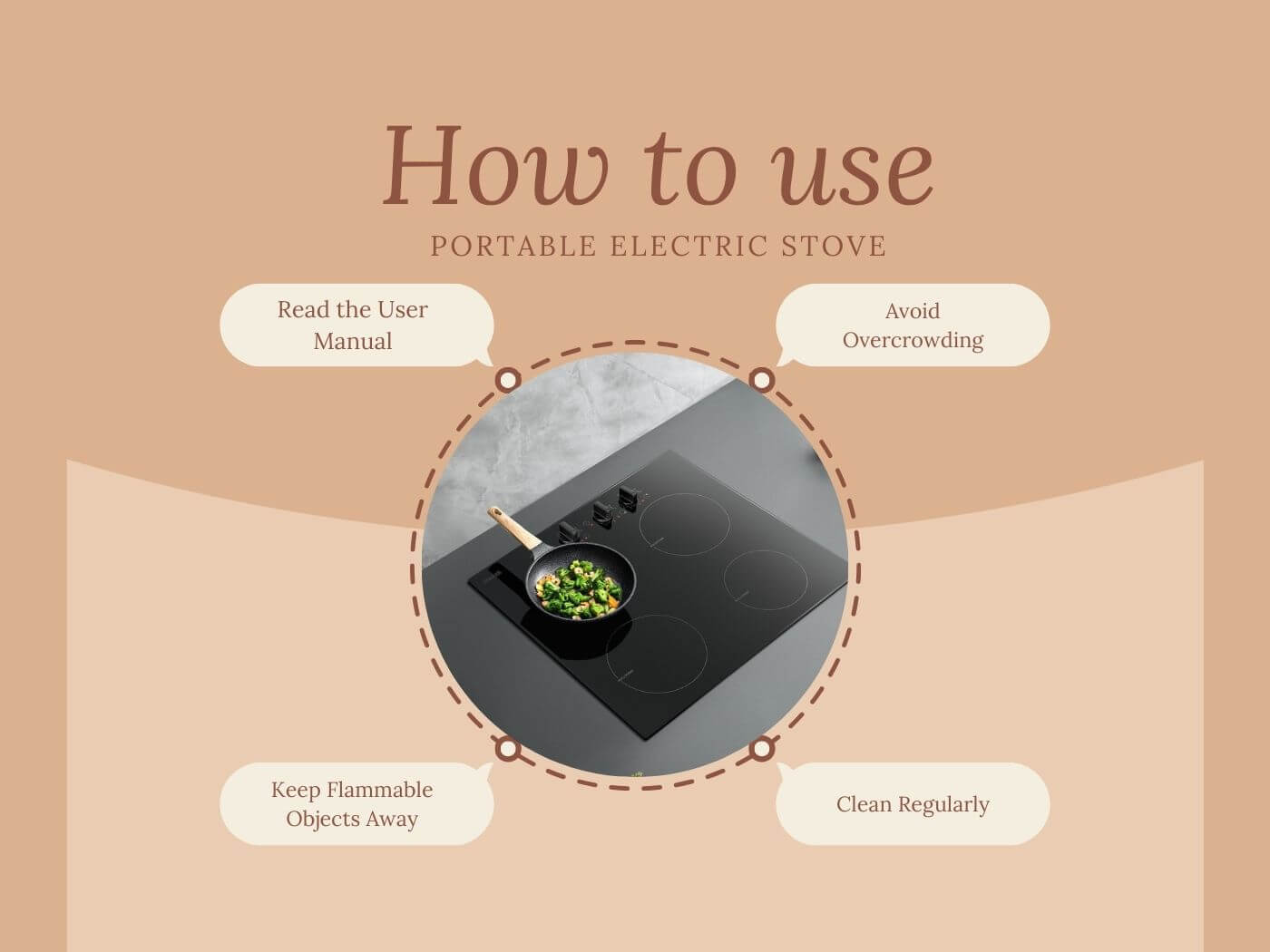 How to use
PORTABLE ELECTRIC STOVE

Read the User Manual

Avoid Overcrowding

Keep Flammable Objects Away

Clean Regularly