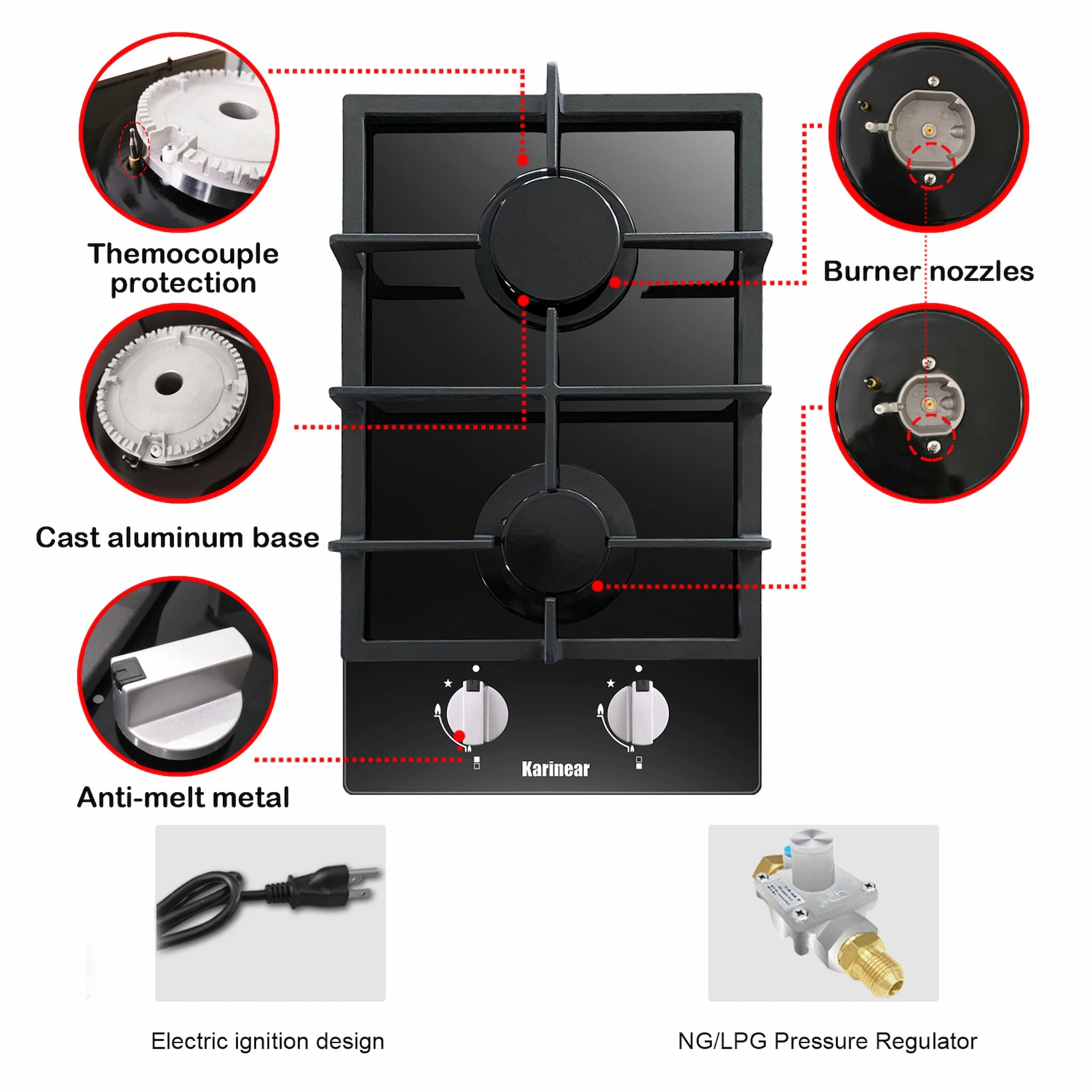 Themocouple protection

Burner nozzles

Cast aluminum base

Anti-melt metal

Karinear

Electric ignition design

NG/LPG Pressure Regulator