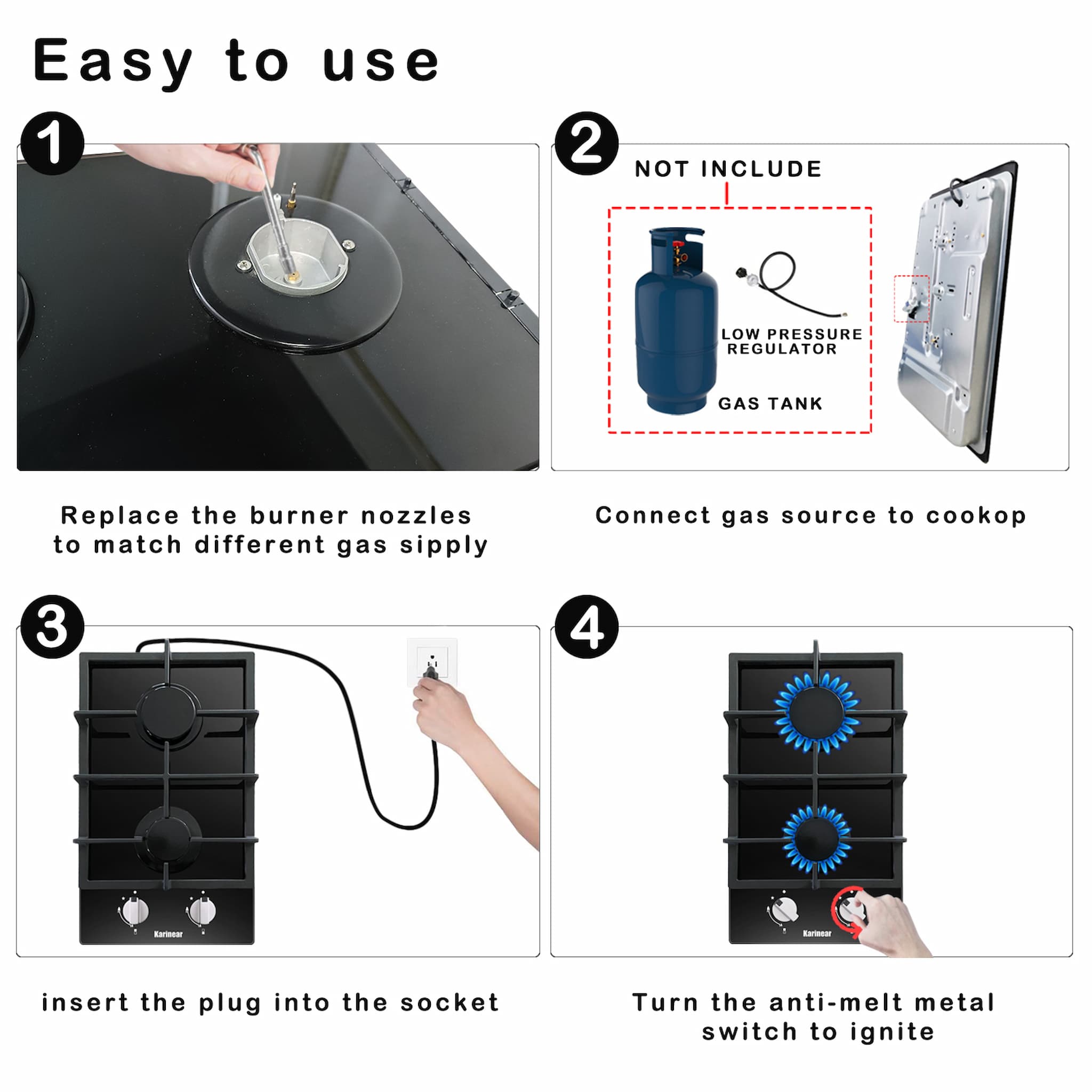 Easy to use

1

Replace the burner nozzles to match different gas sipply

2

NOT INCLUDE

LOW PRESSURE REGULATOR

GAS TANK

Connect gas source to cookop

3

Karinear

insert the plug into the socket

4

Karinear

Turn the anti-melt metal switch to ignite