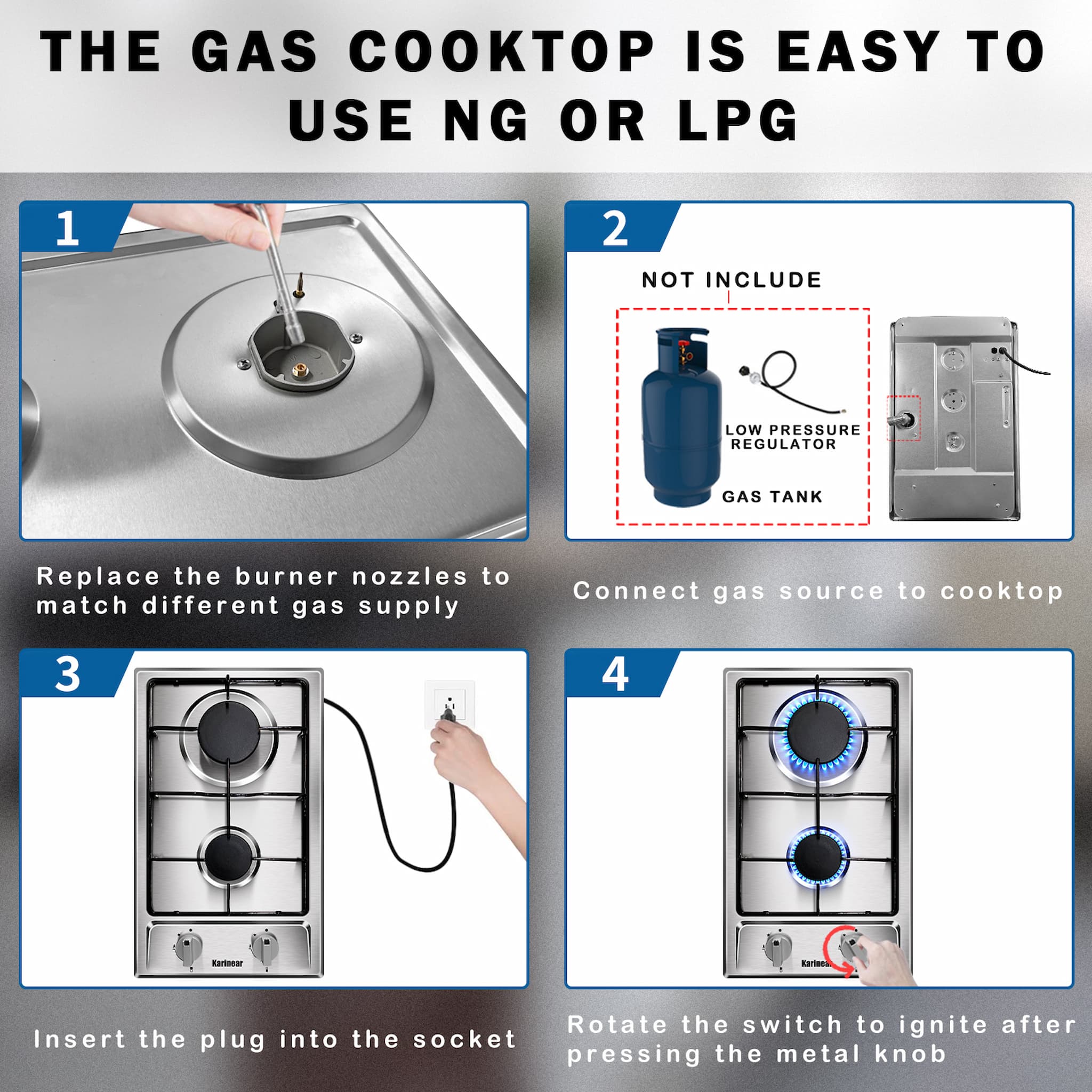 THE GAS COOKTOP IS EASY TO USE NG OR LPG

1

Replace the burner nozzles to match different gas supply

2

NOT INCLUDE

LOW PRESSURE REGULATOR

GAS TANK

Connect gas source to cooktop

3

Karinear

Insert the plug into the socket

4

Karinear

Rotate the switch to ignite after pressing the metal knob