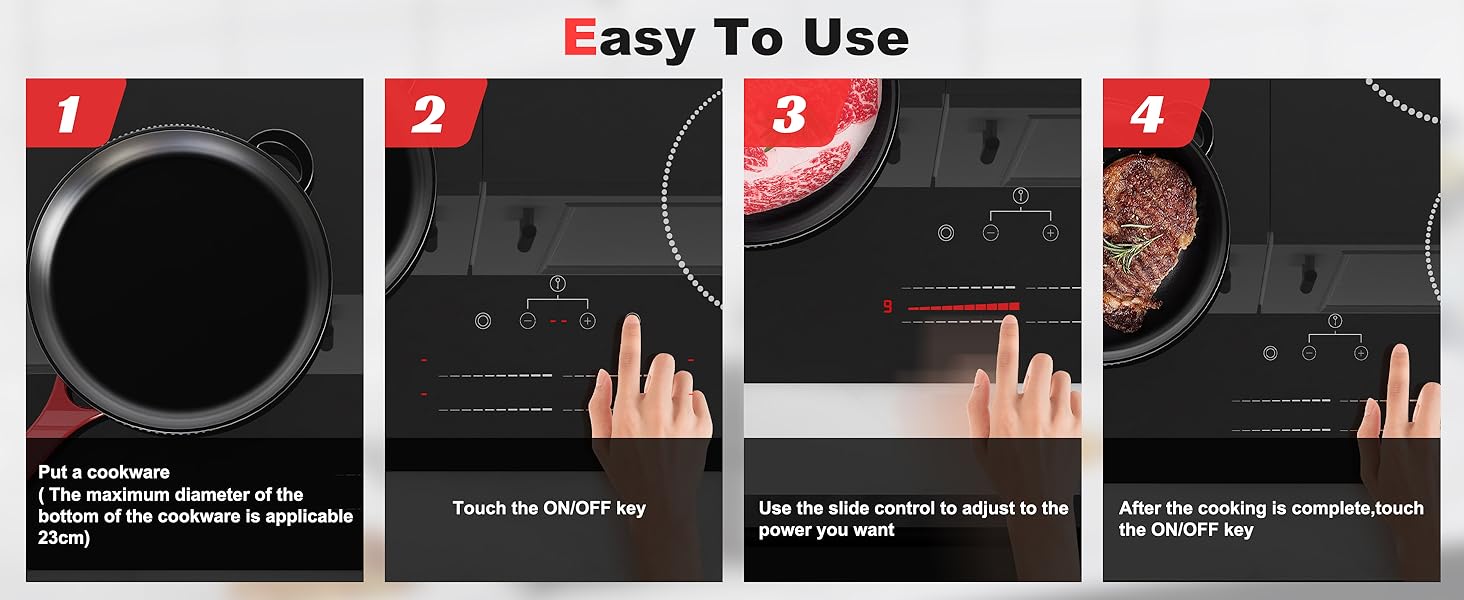 Easy To Use

1

Put a cookware
( The maximum diameter of the bottom of the cookware is applicable 23cm)

2

Touch the ON/OFF key

3

9

Use the slide control to adjust to the power you want

4

After the cooking is complete,touch the ON/OFF key