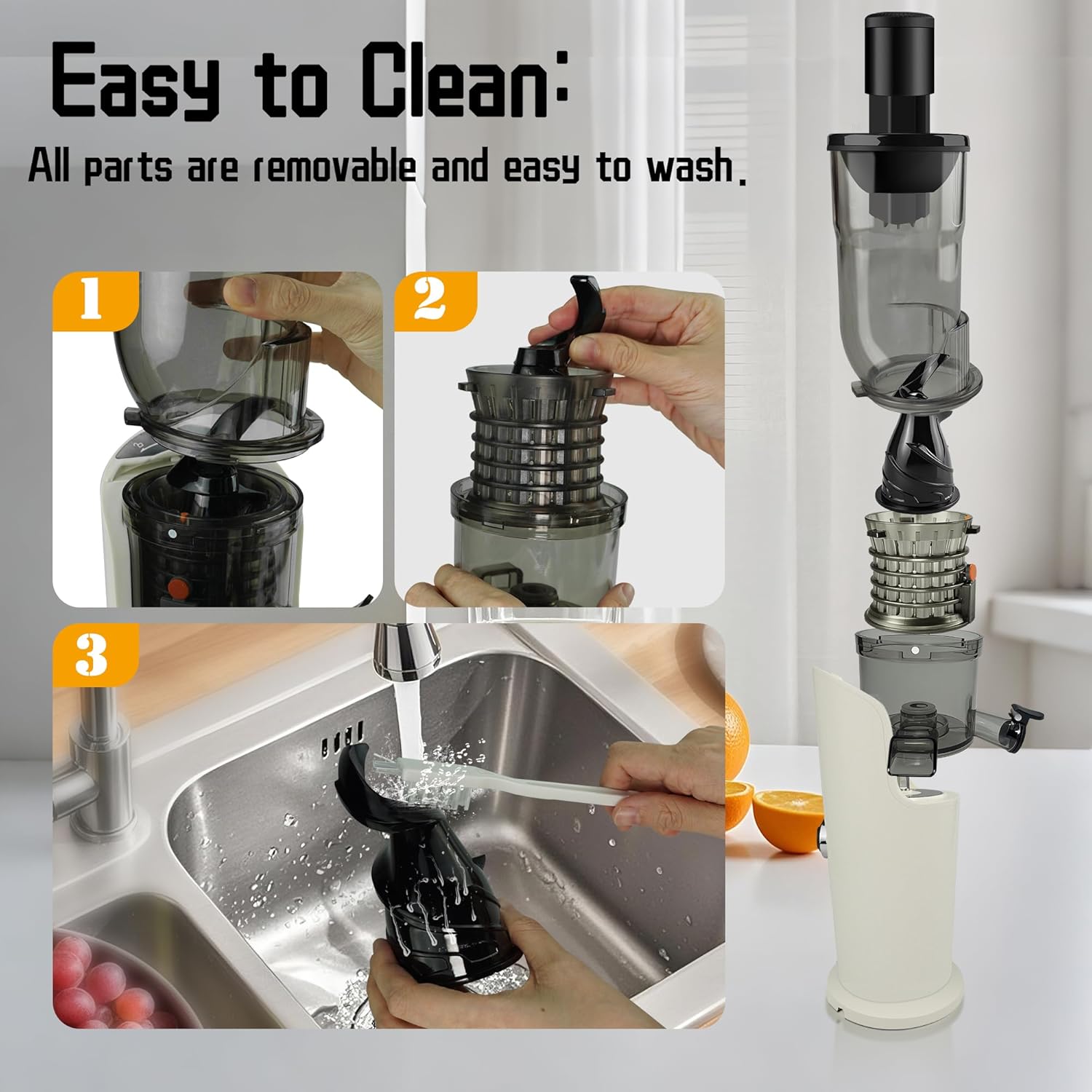 Easy to Clean:
All parts are removable and easy to wash.

1

2

3