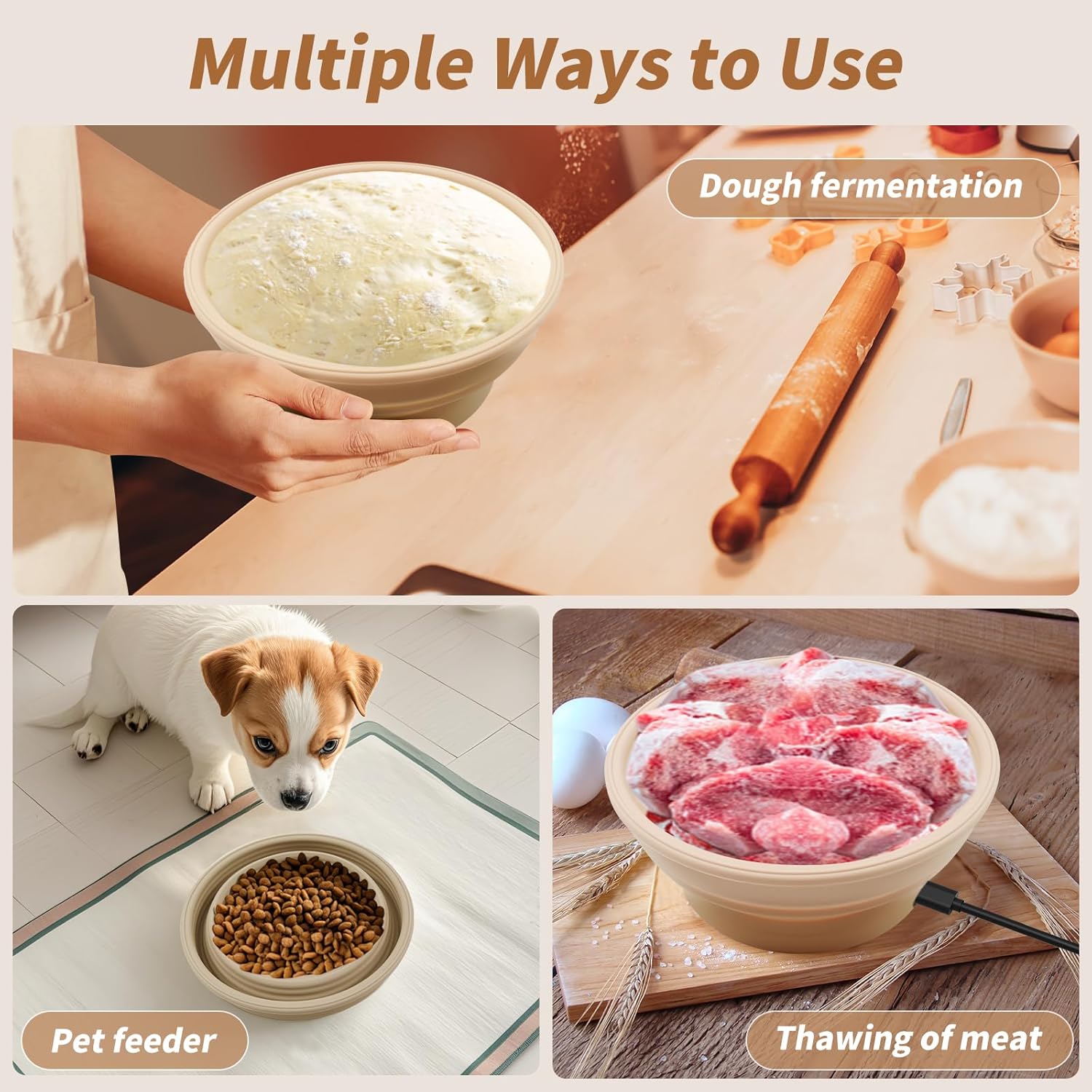 Multiple Ways to Use

Dough fermentation

Pet feeder

Thawing of meat