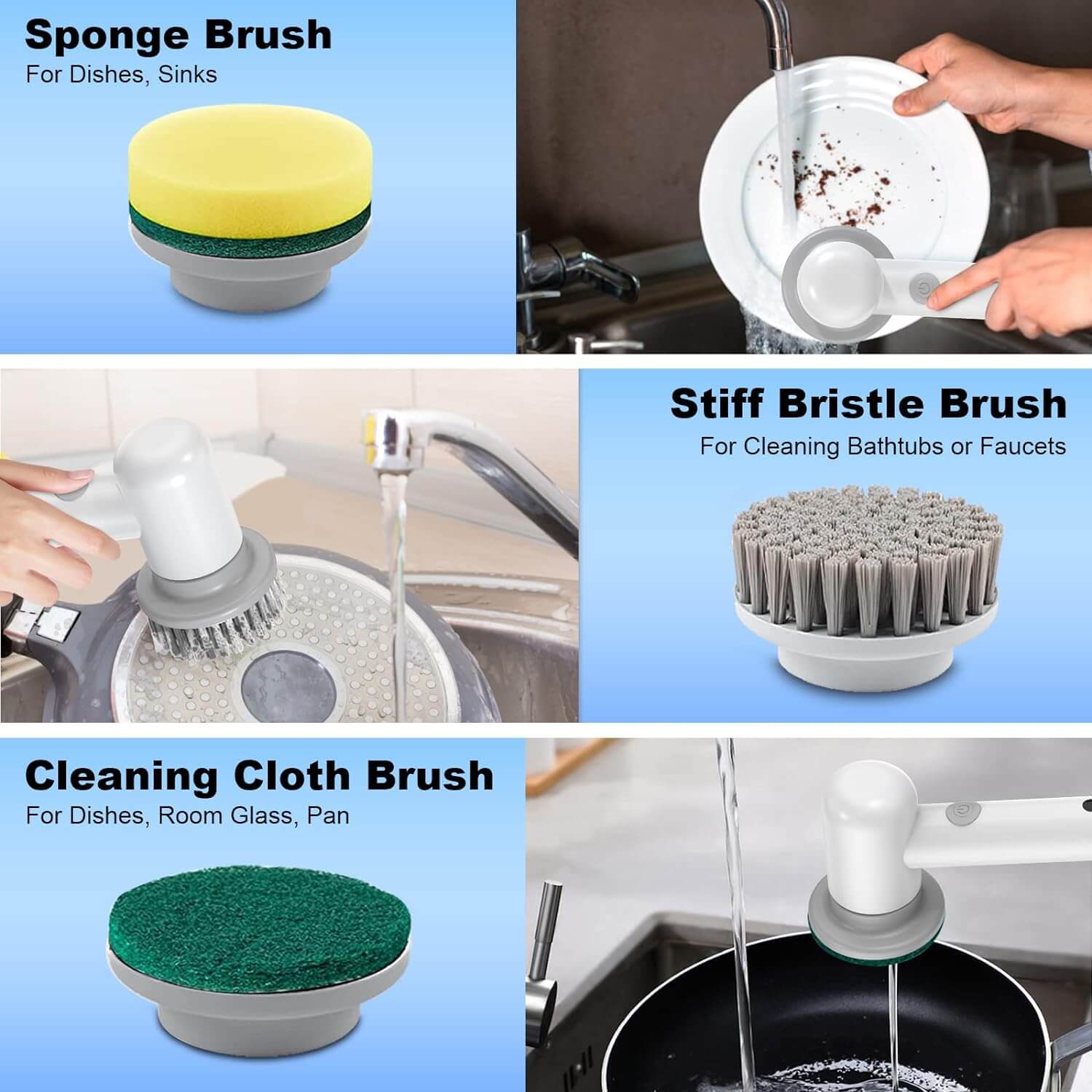 Sponge Brush
For Dishes, Sinks

Stiff Bristle Brush
For Cleaning Bathtubs or Faucets

Cleaning Cloth Brush
For Dishes, Room Glass, Pan