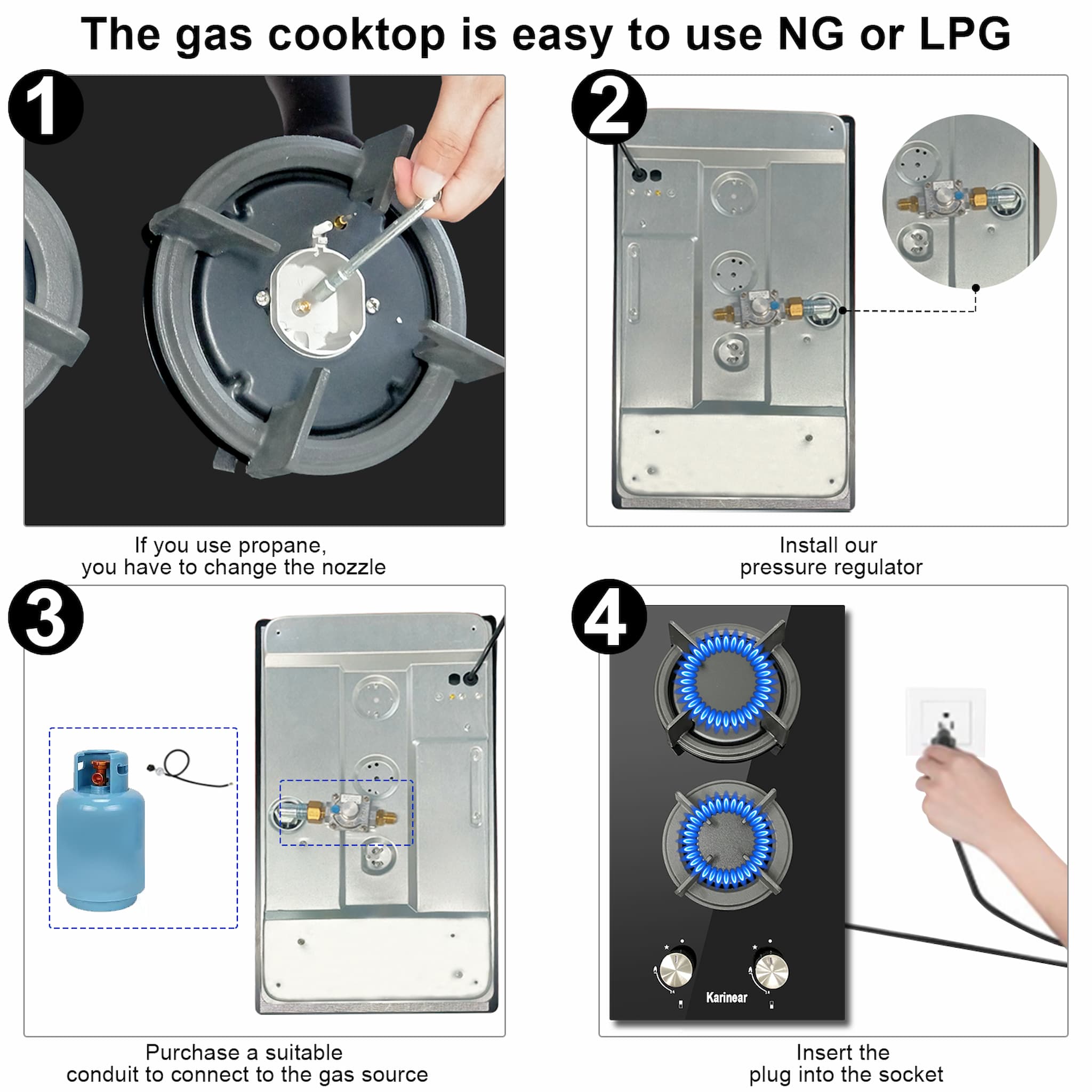 The gas cooktop is easy to use NG or LPG

1

If you use propane,
you have to change the nozzle

2

Install our
pressure regulator

3

Purchase a suitable
conduit to connect to the gas source

4

Karinear

Insert the
plug into the socket