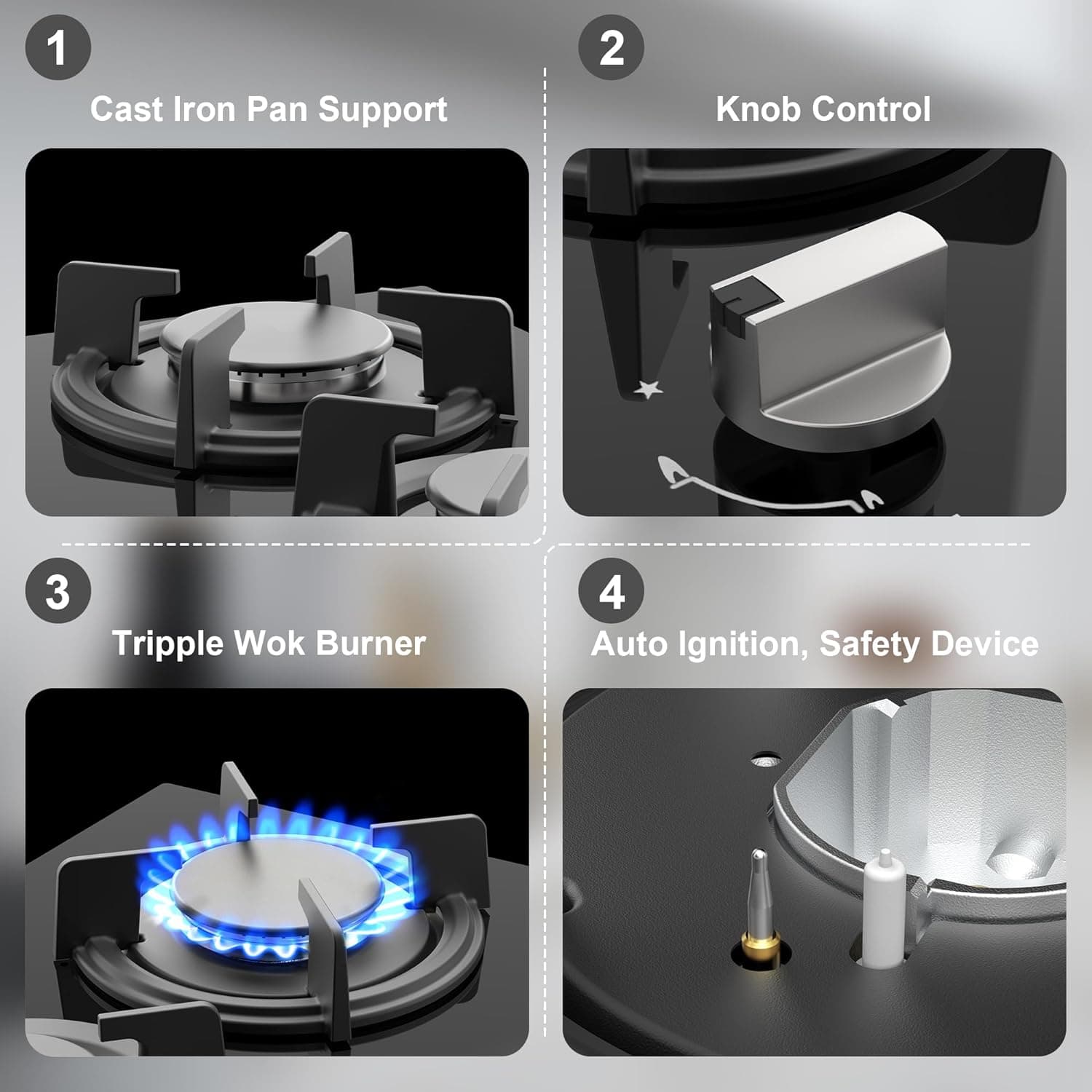 1
Cast Iron Pan Support

2
Knob Control

3
Tripple Wok Burner

4
Auto Ignition, Safety Device