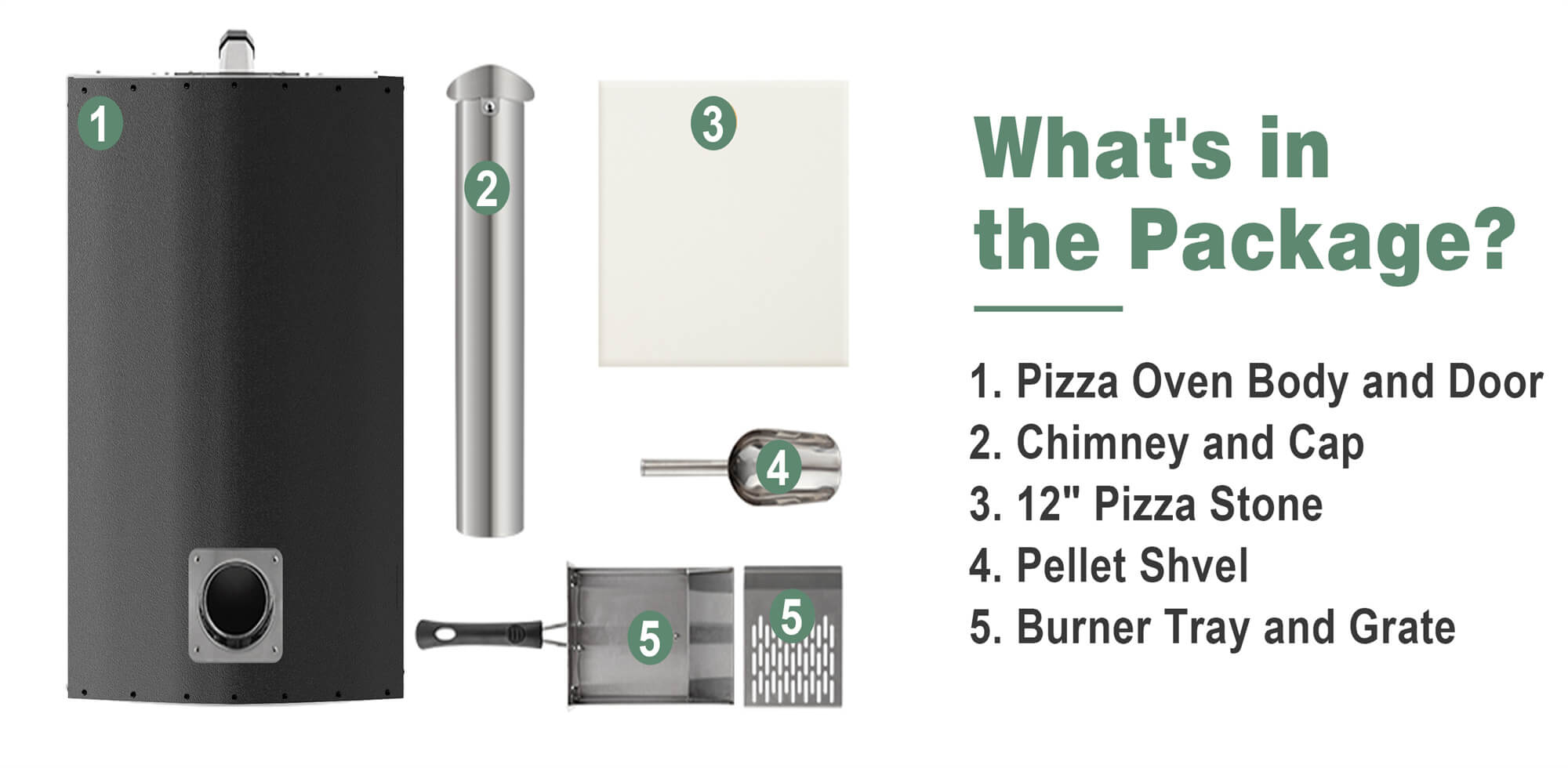 1

2

3

4

5

5

What's in the Package?

1. Pizza Oven Body and Door
2. Chimney and Cap
3. 12" Pizza Stone
4. Pellet Shvel
5. Burner Tray and Grate